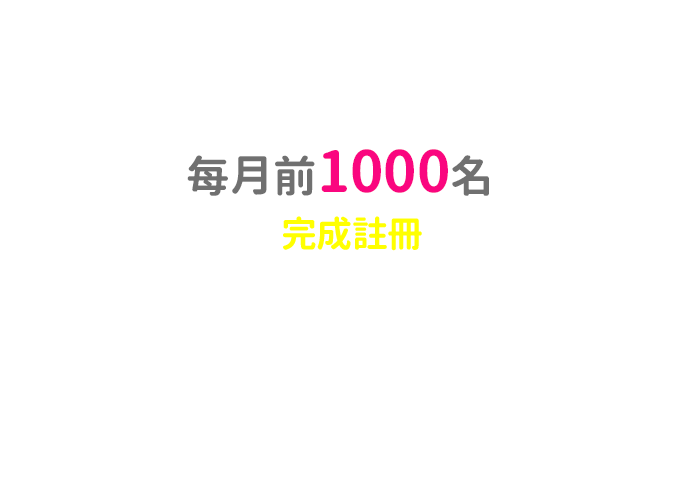 每月前1000名

完成註冊